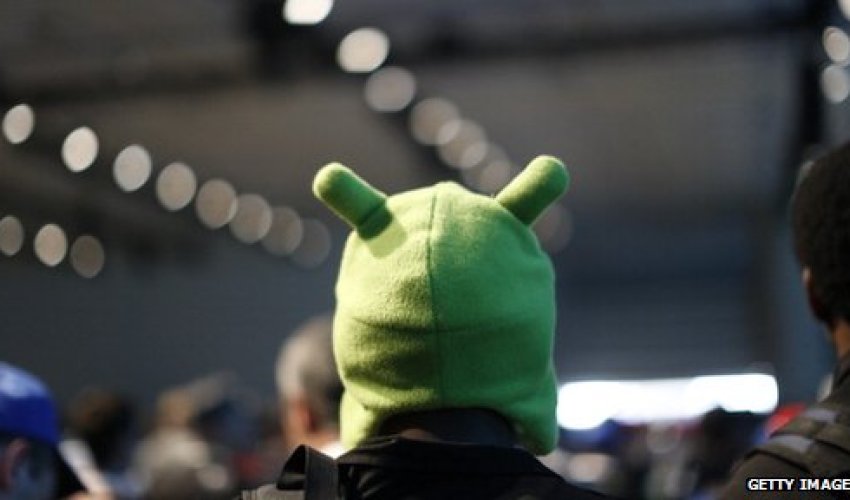 GETTY IMAGE