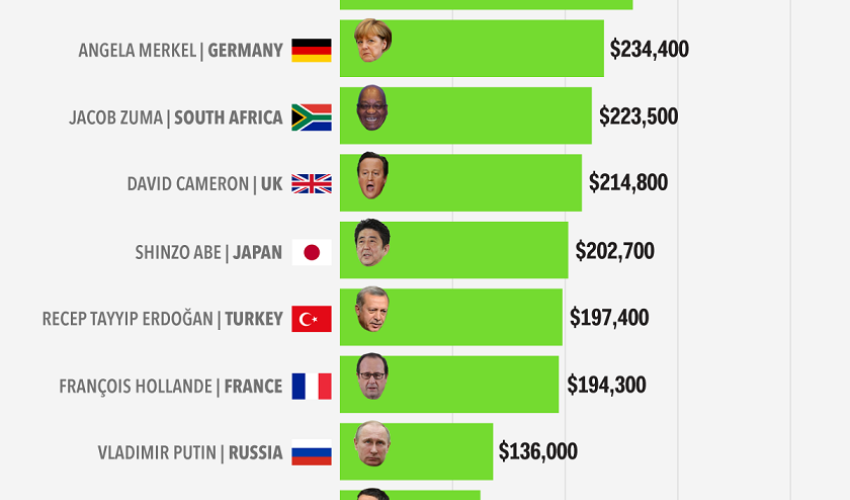 ANGELA MERKEL | GERMANY $234,400

JACOB ZUMA | SOUTH AFRICA $223,500

DAVID CAMERON | UK $214,800

SHINZO ABE | JAPAN $202,700

RECEP TAYYIP ERDOĞAN | TURKEY $197,400

FRANÇOIS HOLLANDE | FRANCE $194,300

VLADIMIR PUTIN | RUSSIA $136,000