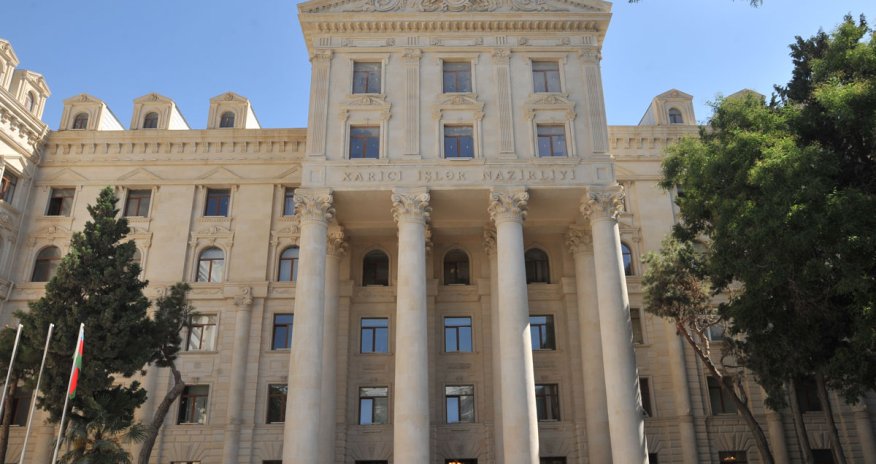 XARİCİ İŞLƏR NAZİRLİYİ